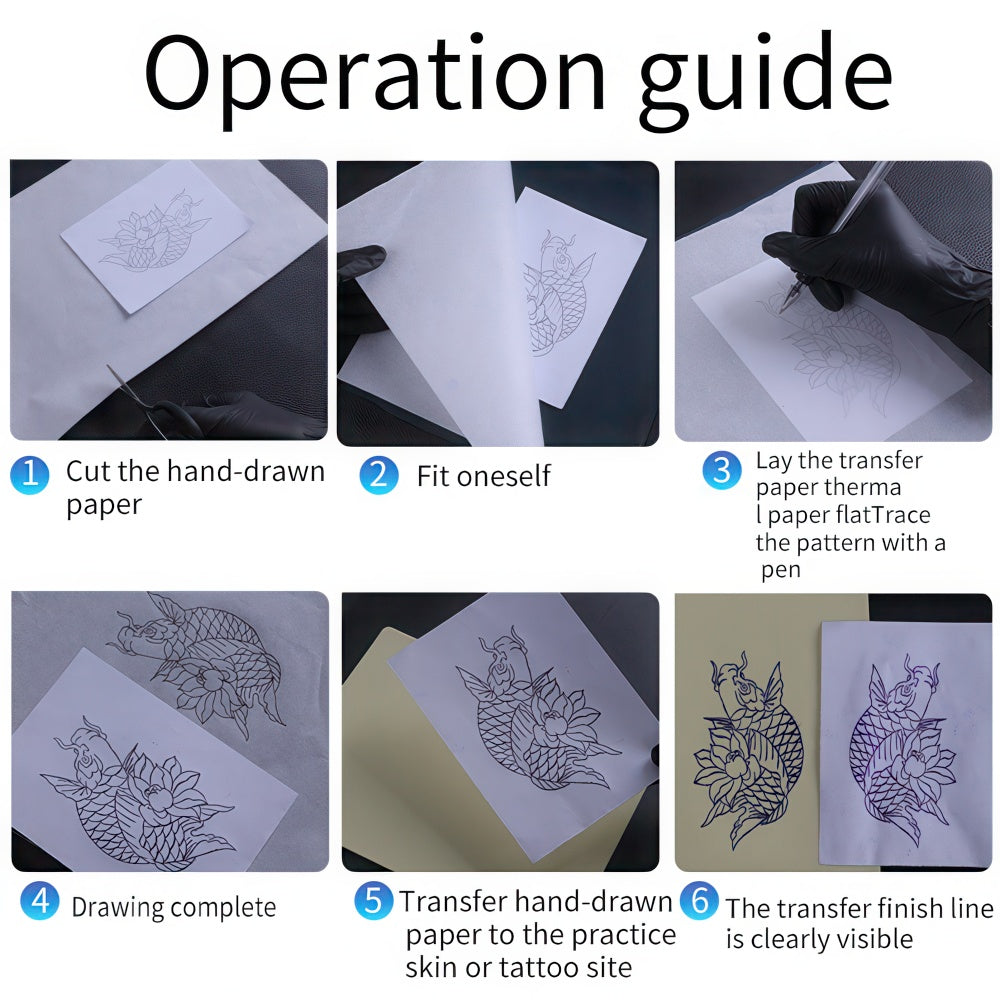 Operation guide

1 Cut the hand-drawn paper

2 Fit oneself

3 Lay the transfer paper therma l paper flatTrace the pattern with a pen

4 Drawing complete

5 Transfer hand-drawn paper to the practice skin or tattoo site

6 The transfer finish line is clearly visible